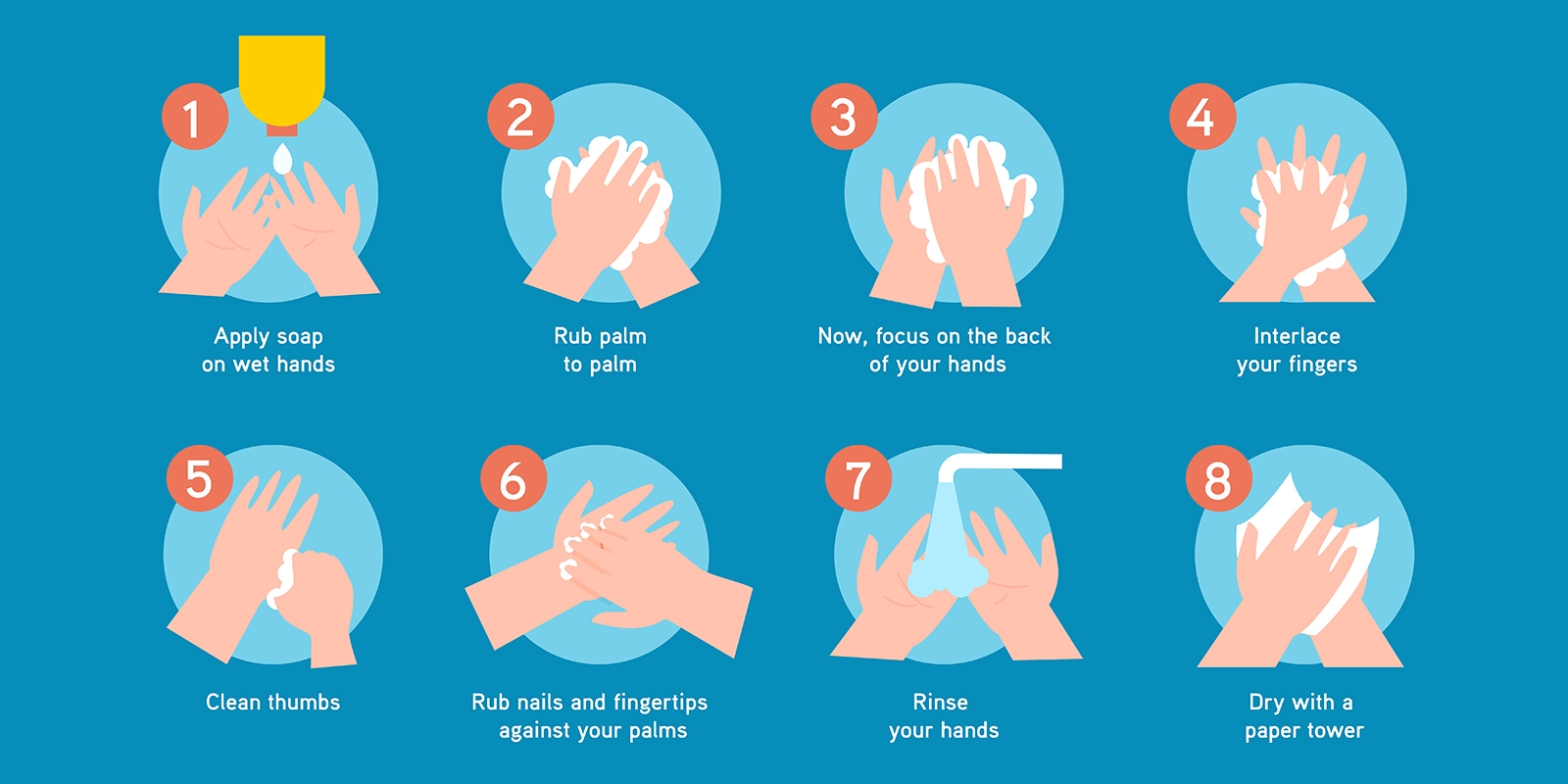 1
Apply soap on wet hands

2
Rub palm to palm

3
Now, focus on the back of your hands

4
Interlace your fingers

5
Clean thumbs

6
Rub nails and fingertips against your palms

7
Rinse your hands

8
Dry with a paper tower