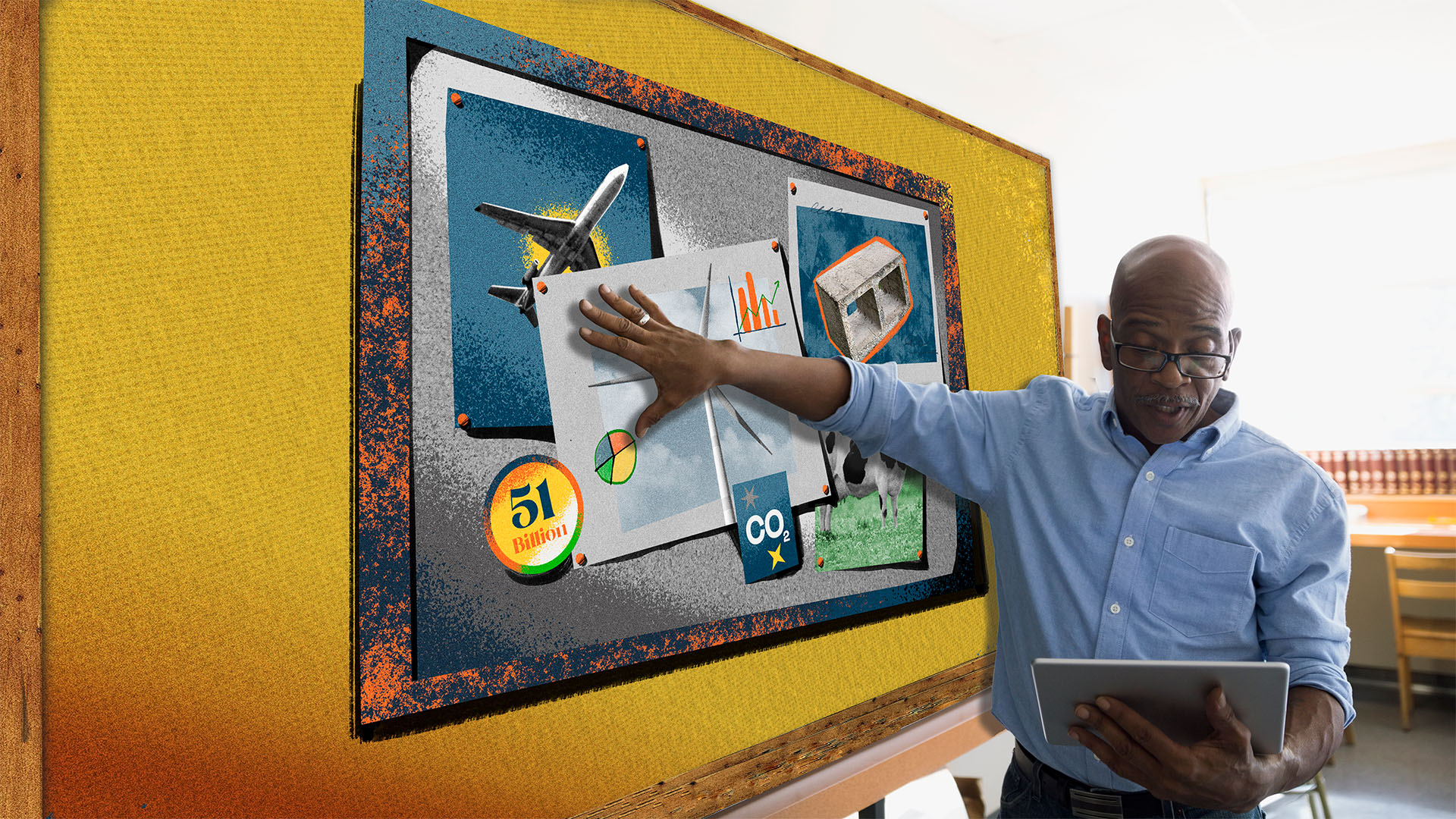 51 Billion

$CO_2$