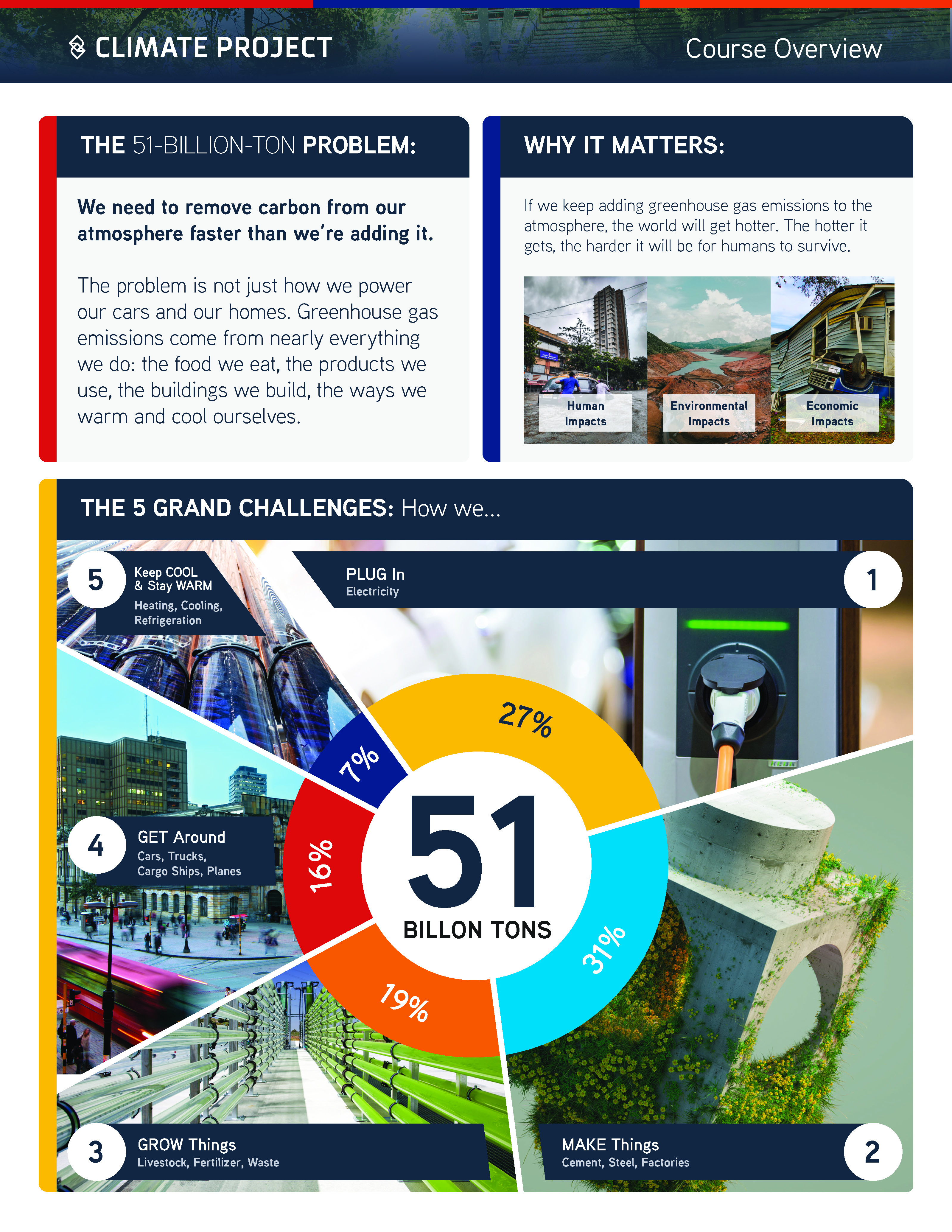 CLIMATE PROJECT

Course Overview

THE 51-BILLION-TON PROBLEM:

We need to remove carbon from our atmosphere faster than we're adding it.

The problem is not just how we power our cars and our homes. Greenhouse gas emissions come from nearly everything we do: the food we eat, the products we use, the buildings we build, the ways we warm and cool ourselves.

WHY IT MATTERS:

If we keep adding greenhouse gas emissions to the atmosphere, the world will get hotter. The hotter it gets, the harder it will be for humans to survive.

Human Impacts

Environmental Impacts

Economic Impacts

THE 5 GRAND CHALLENGES: How we...

5 Keep COOL & Stay WARM
Heating, Cooling, Refrigeration

PLUG In
Electricity 1

4 GET Around
Cars, Trucks, Cargo Ships, Planes

7%

27%

16%

51
BILLON TONS

31%

19%

3 GROW Things
Livestock, Fertilizer, Waste

MAKE Things
Cement, Steel, Factories 2