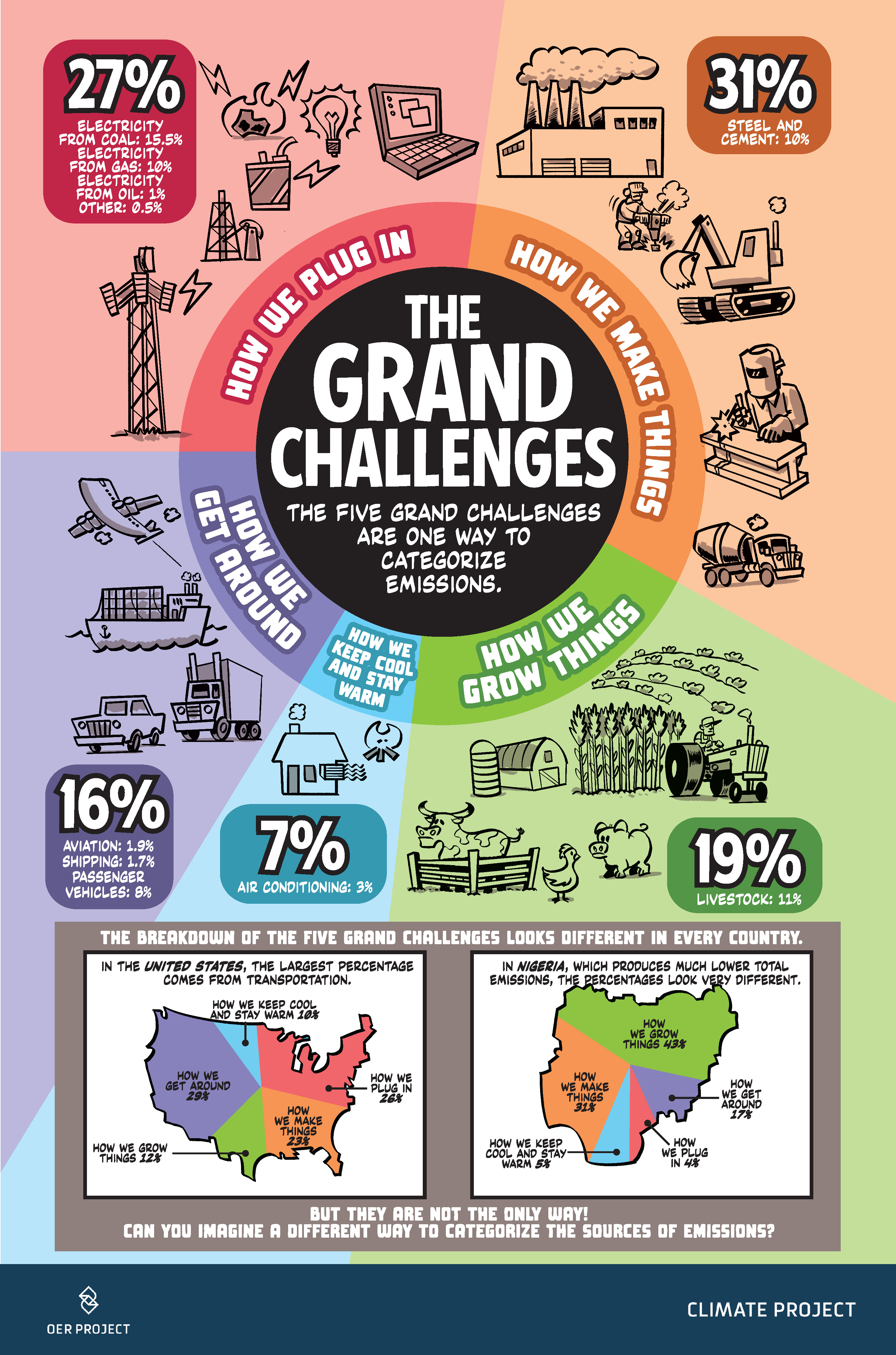 27%

ELECTRICITY FROM COAL: 15.5%
ELECTRICITY FROM GAS: 10%
ELECTRICITY FROM OIL: 1%
OTHER: 0.5%

31%

STEEL AND CEMENT: 10%

HOW WE PLUG IN

HOW WE MAKE THINGS

THE GRAND CHALLENGES

THE FIVE GRAND CHALLENGES ARE ONE WAY TO CATEGORIZE EMISSIONS.

HOW WE GET AROUND

HOW WE KEEP COOL AND STAY WARM

HOW WE GROW THINGS

16%

AVIATION: 1.9%
SHIPPING: 1.7%
PASSENGER VEHICLES: 8%

7%

AIR CONDITIONING: 3%

19%

LIVESTOCK: 11%

THE BREAKDOWN OF THE FIVE GRAND CHALLENGES LOOKS DIFFERENT IN EVERY COUNTRY.

IN THE UNITED STATES, THE LARGEST PERCENTAGE COMES FROM TRANSPORTATION.

HOW WE KEEP COOL AND STAY WARM 10%
HOW WE GET AROUND 29%
HOW WE PLUG IN 26%
HOW WE MAKE THINGS 23%
HOW WE GROW THINGS 12%

IN NIGERIA, WHICH PRODUCES MUCH LOWER TOTAL EMISSIONS, THE PERCENTAGES LOOK VERY DIFFERENT.

HOW WE GROW THINGS 43%
HOW WE MAKE THINGS 31%
HOW WE GET AROUND 17%
HOW WE KEEP COOL AND STAY WARM 5%
HOW WE PLUG IN 4%

BUT THEY ARE NOT THE ONLY WAY!
CAN YOU IMAGINE A DIFFERENT WAY TO CATEGORIZE THE SOURCES OF EMISSIONS?

OER PROJECT

CLIMATE PROJECT