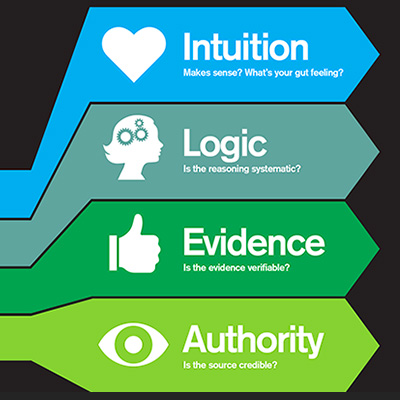 Intuition
Makes sense? What's your gut feeling?

Logic
Is the reasoning systematic?

Evidence
Is the evidence verifiable?

Authority
Is the source credible?